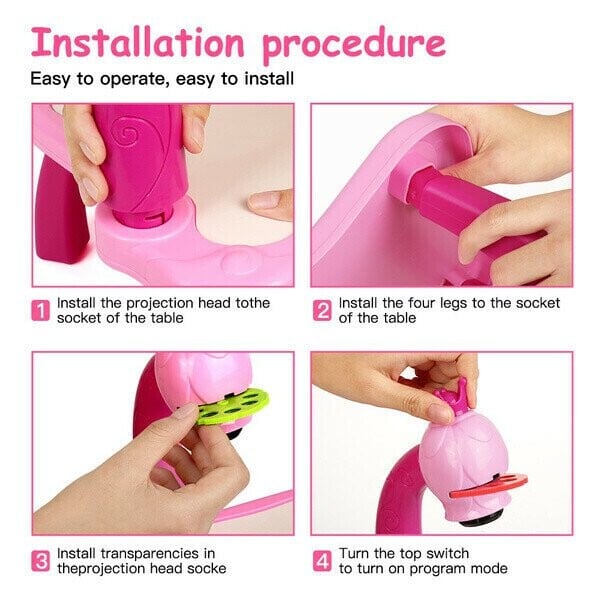 Installation procedure

Easy to operate, easy to install

1 Install the projection head tothe socket of the table

2 Install the four legs to the socket of the table

3 Install transparencies in theprojection head socke

4 Turn the top switch to turn on program mode